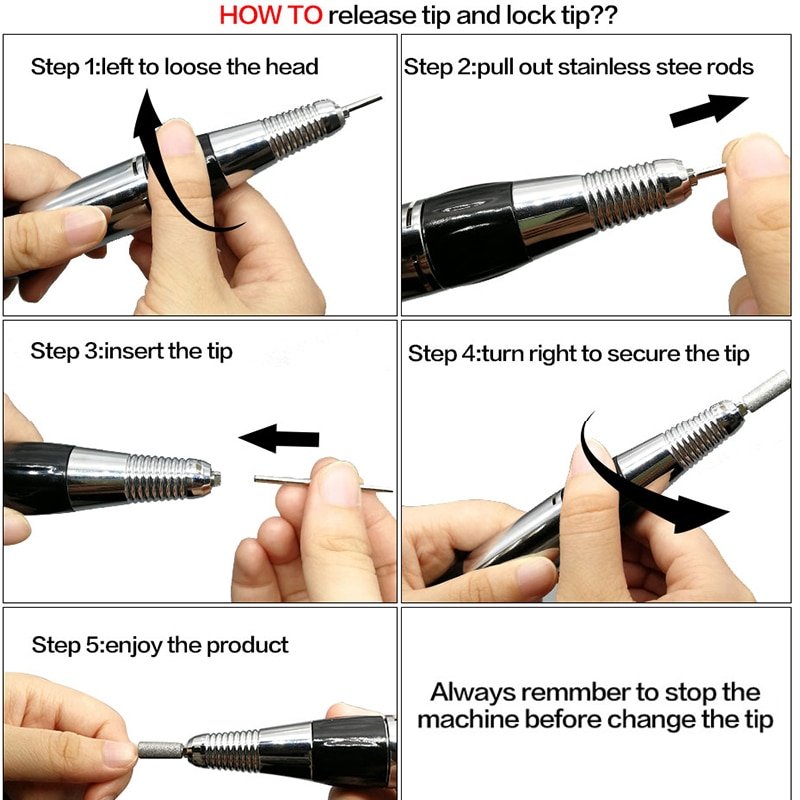 HOW TO release tip and lock tip??

Step 1:left to loose the head

Step 2:pull out stainless stee rods

Step 3:insert the tip

Step 4:turn right to secure the tip

Step 5:enjoy the product

Always remmber to stop the machine before change the tip