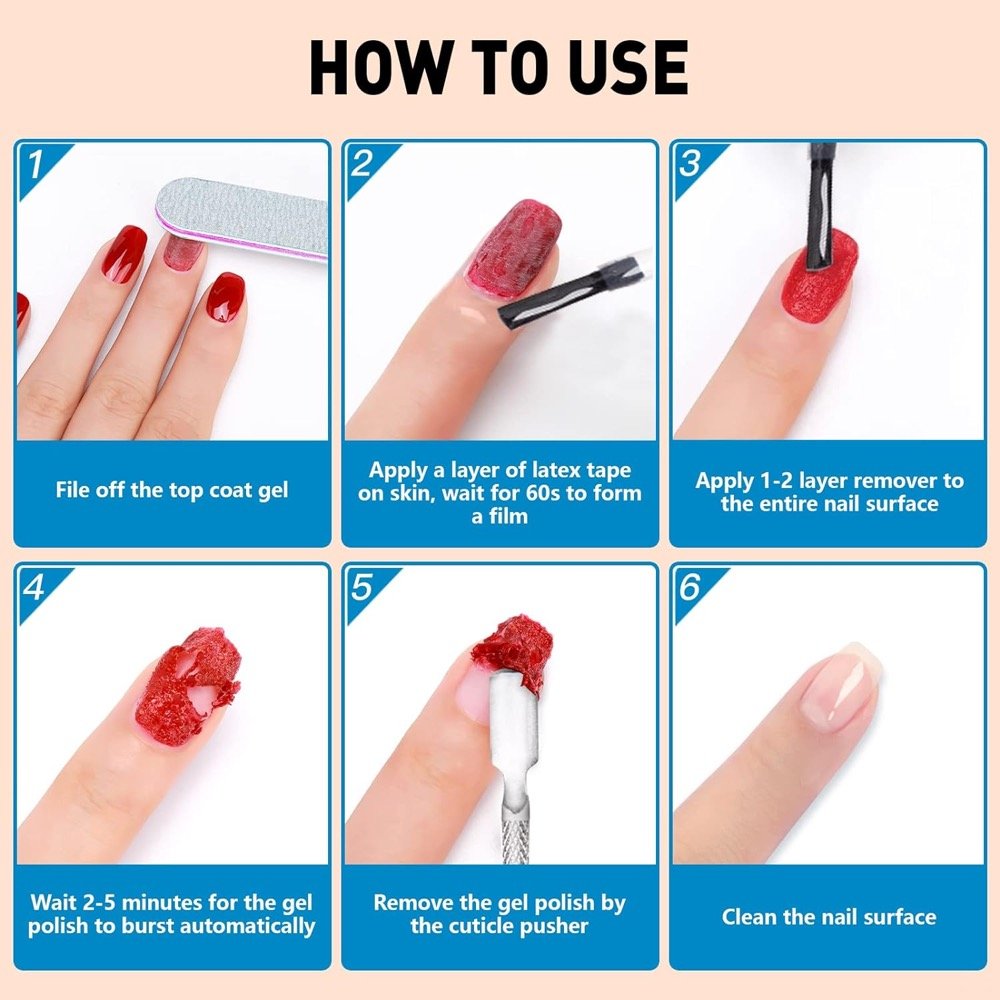 HOW TO USE

1

File off the top coat gel

2

Apply a layer of latex tape on skin, wait for 60s to form a film

3

Apply 1-2 layer remover to the entire nail surface

4

Wait 2-5 minutes for the gel polish to burst automatically

5

Remove the gel polish by the cuticle pusher

6

Clean the nail surface