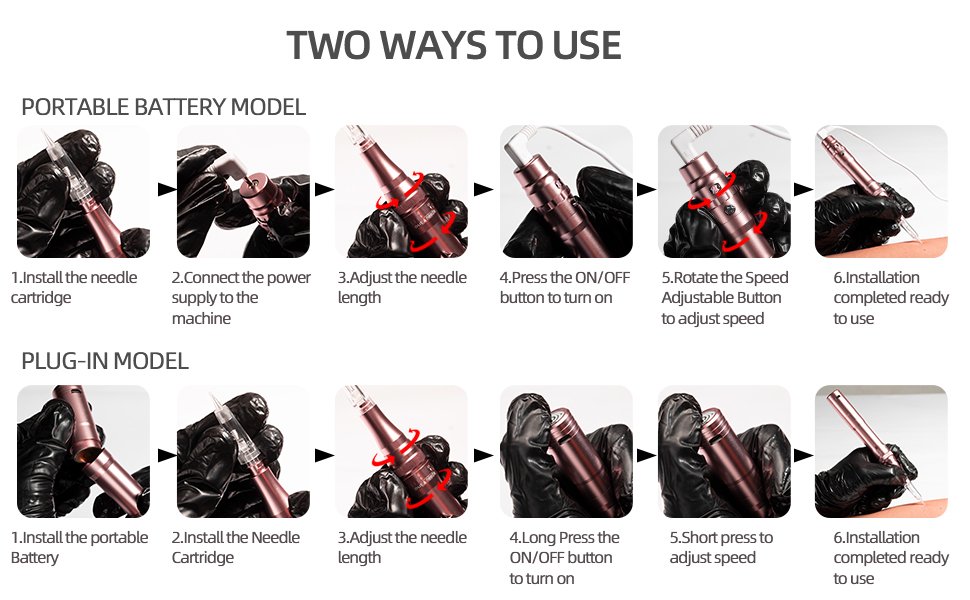 TWO WAYS TO USE

PORTABLE BATTERY MODEL

1.Install the needle cartridge

2.Connect the power supply to the machine

3.Adjust the needle length

4.Press the ON/OFF button to turn on

5.Rotate the Speed Adjustable Button to adjust speed

6.Installation completed ready to use

PLUG-IN MODEL

1.Install the portable Battery

2.Install the Needle Cartridge

3.Adjust the needle length

4.Long Press the ON/OFF button to turn on

5.Short press to adjust speed

6.Installation completed ready to use